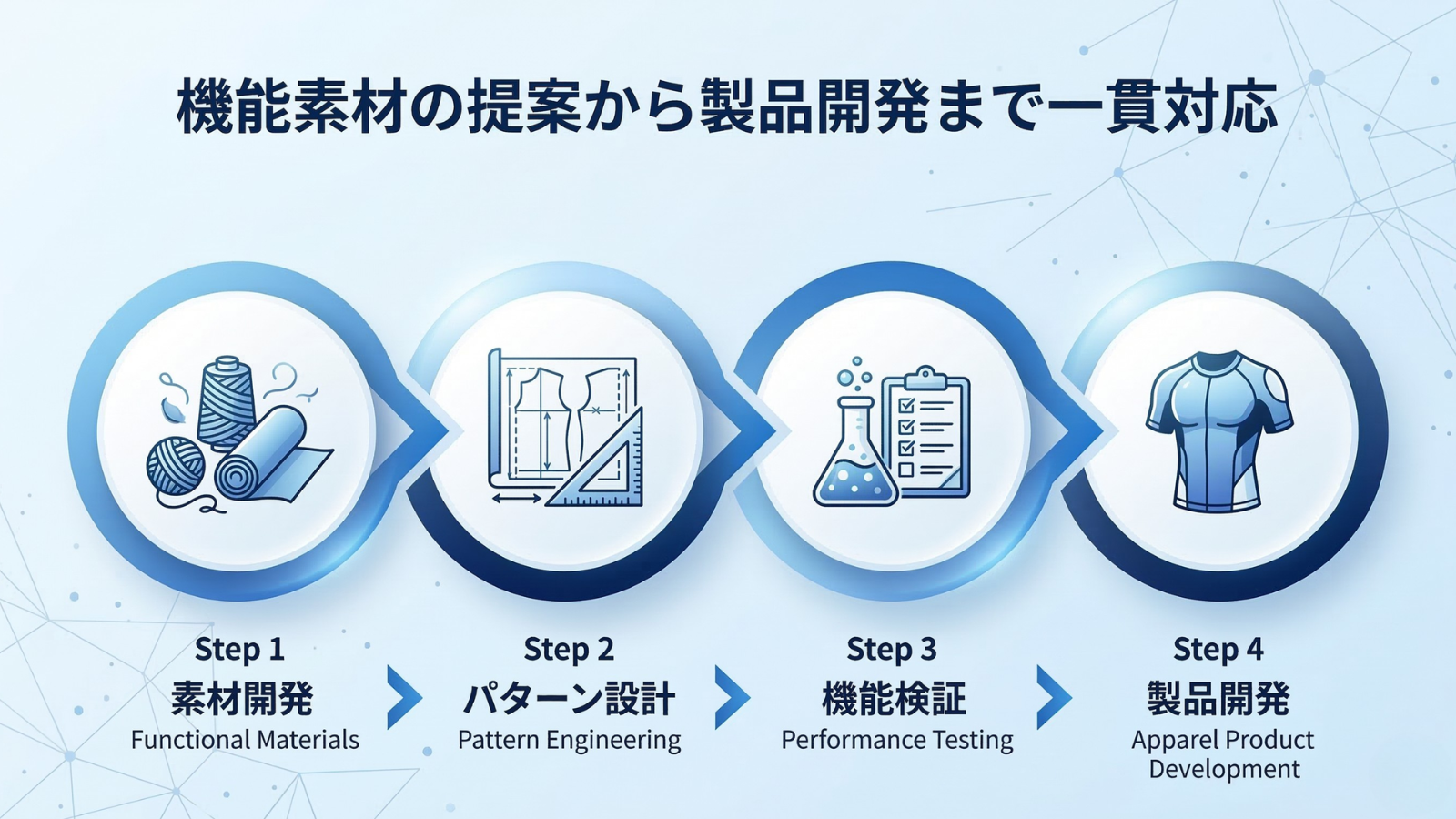 機能素材の提案から製品開発まで一貫対応

Step 1
素材開発
Functional Materials

Step 2
パターン設計
Pattern Engineering

Step 3
機能検証
Performance Testing

Step 4
製品開発
Apparel Product Development